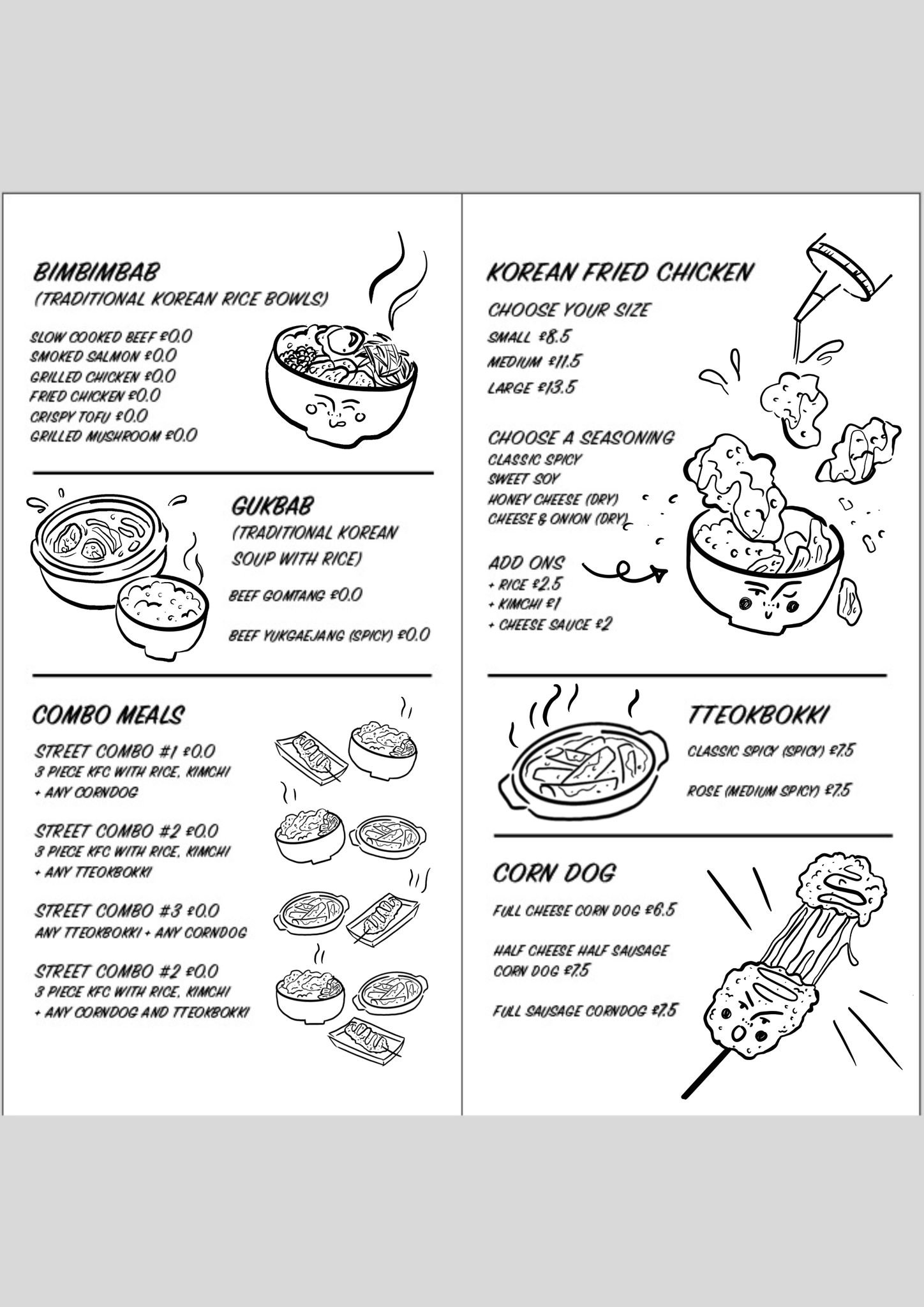 BIMBIMBAB
(TRADITIONAL KOREAN RICE BOWLS)

SLOW COOKED BEEF £0.0
SMOKED SALMON £0.0
GRILLED CHICKEN £0.0
FRIED CHICKEN £0.0
CRISPY TOFU £0.0
GRILLED MUSHROOM £0.0

GUKBAB
(TRADITIONAL KOREAN SOUP WITH RICE)

BEEF GOMTANG £0.0

BEEF YUKGAEJANG (SPICY) £0.0

COMBO MEALS

STREET COMBO #1 £0.0
3 PIECE KFC WITH RICE, KIMCHI + ANY CORNDOG

STREET COMBO #2 £0.0
3 PIECE KFC WITH RICE, KIMCHI + ANY TTEOKBOKKI

STREET COMBO #3 £0.0
ANY TTEOKBOKKI + ANY CORNDOG

STREET COMBO #2 £0.0
3 PIECE KFC WITH RICE, KIMCHI + ANY CORNDOG AND TTEOKBOKKI

KOREAN FRIED CHICKEN

CHOOSE YOUR SIZE
SMALL £8.5
MEDIUM £11.5
LARGE £13.5

CHOOSE A SEASONING
CLASSIC SPICY
SWEET SOY
HONEY CHEESE (DRY)
CHEESE & ONION (DRY)

ADD ONS
+ RICE £2.5
+ KIMCHI £1
+ CHEESE SAUCE £2

TTEOKBOKKI

CLASSIC SPICY (SPICY) £7.5

ROSE (MEDIUM SPICY) £7.5

CORN DOG

FULL CHEESE CORN DOG £6.5

HALF CHEESE HALF SAUSAGE CORN DOG £7.5

FULL SAUSAGE CORNDOG £7.5